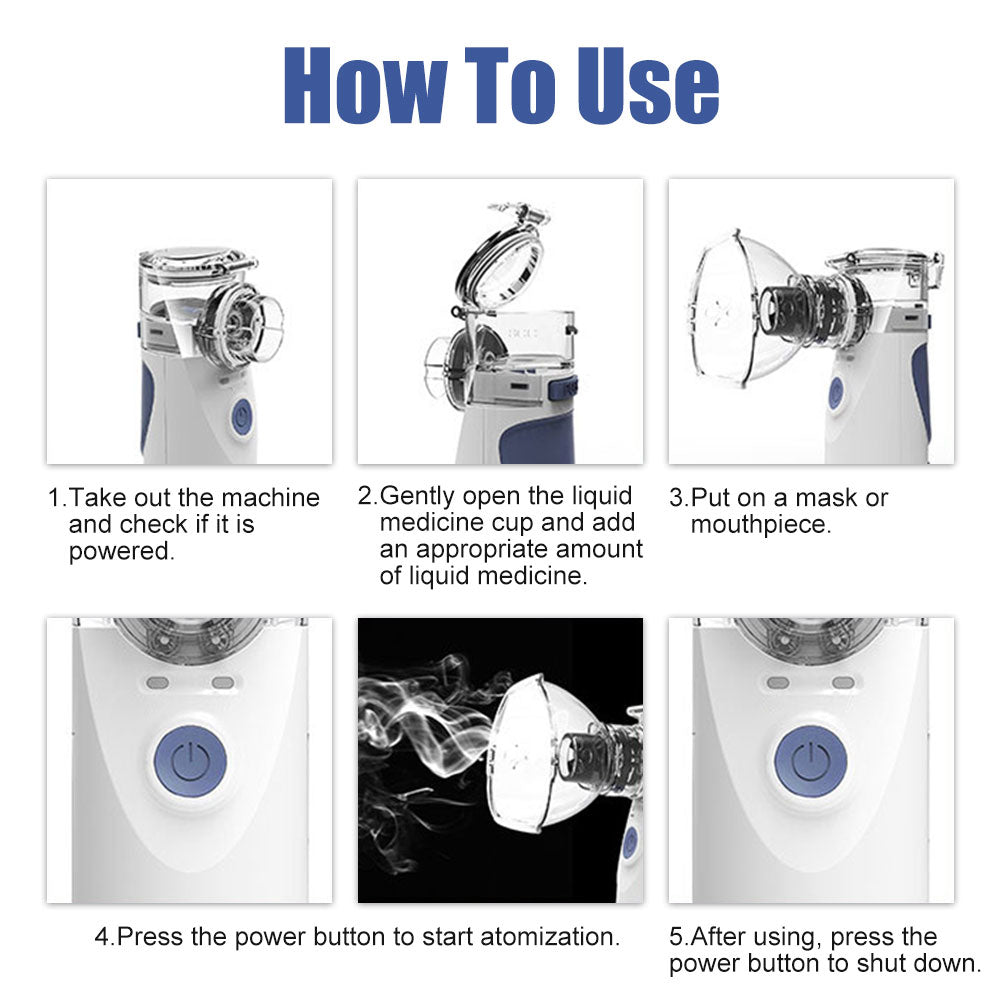 How To Use

1.Take out the machine and check if it is powered.

2.Gently open the liquid medicine cup and add an appropriate amount of liquid medicine.

3.Put on a mask or mouthpiece.

4.Press the power button to start atomization.

5.After using, press the power button to shut down.